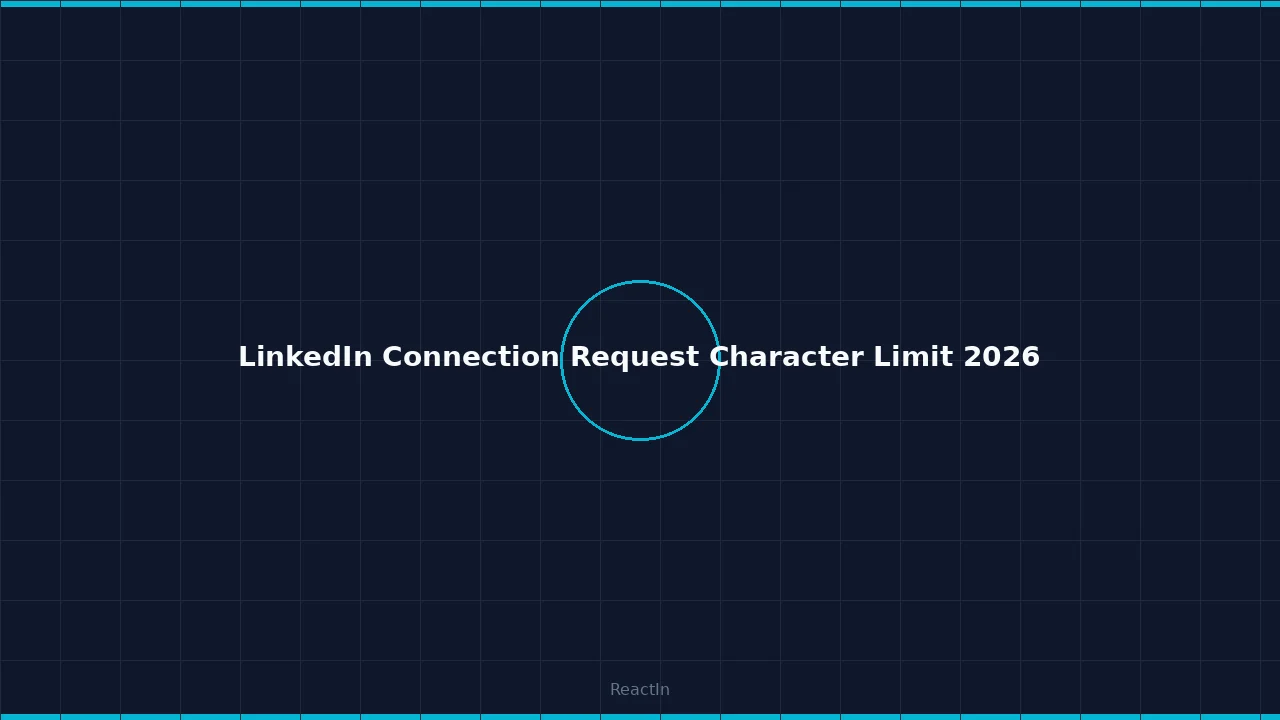 LinkedIn Connection Request Character Limit 2026

ReactIn